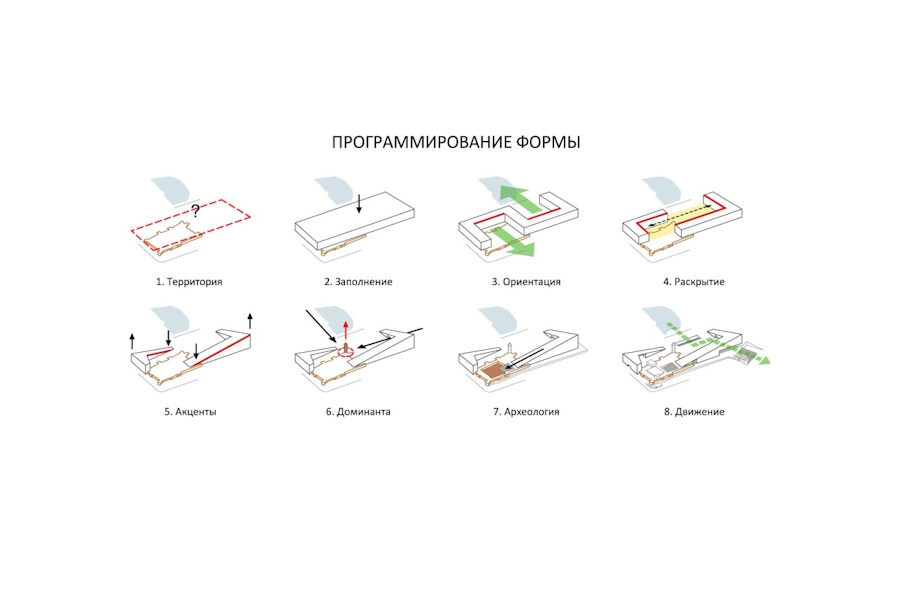 ПРОГРАММИРОВАНИЕ ФОРМЫ

?

1. Территория

2. Заполнение

3. Ориентация

4. Раскрытие

5. Акценты

6. Доминанта

7. Археология

8. Движение